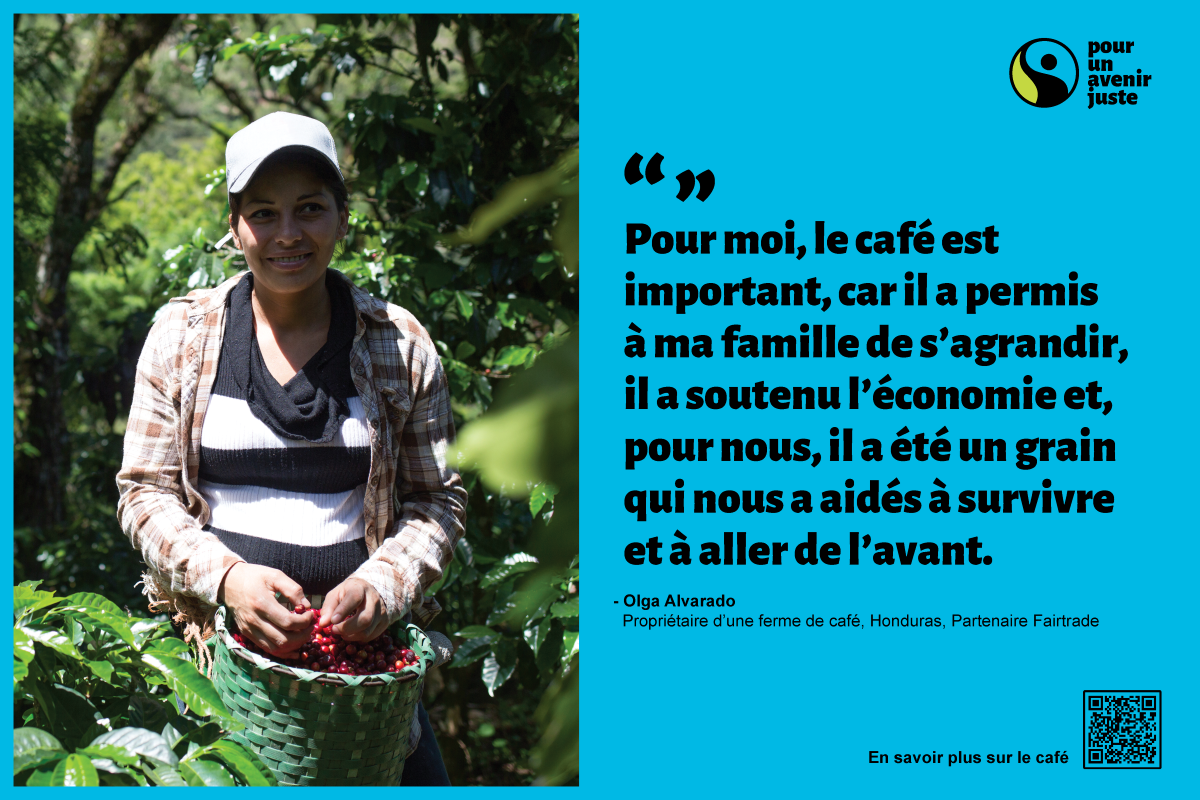 pour un avenir juste

“ ”

Pour moi, le café est important, car il a permis à ma famille de s’agrandir, il a soutenu l’économie et, pour nous, il a été un grain qui nous a aidés à survivre et à aller de l’avant.

- Olga Alvarado
Propriétaire d’une ferme de café, Honduras, Partenaire Fairtrade

En savoir plus sur le café