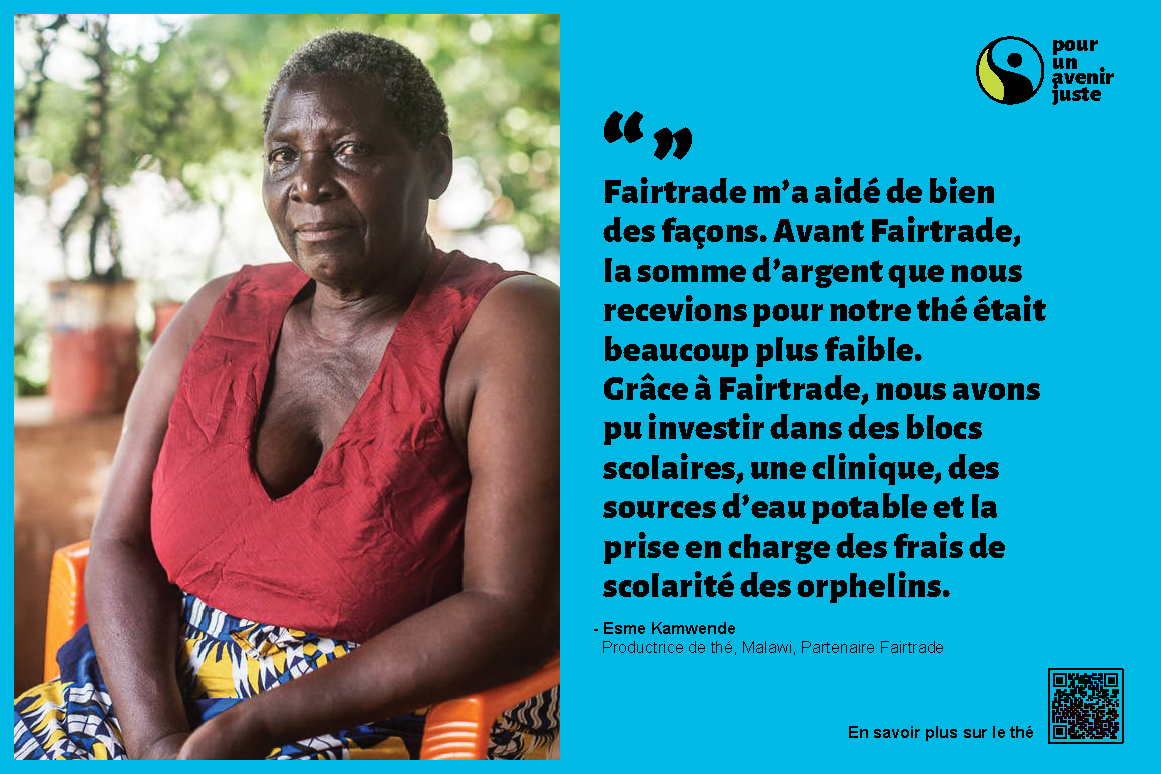 pour un avenir juste

“ ”

Fairtrade m’a aidé de bien des façons. Avant Fairtrade, la somme d’argent que nous recevions pour notre thé était beaucoup plus faible. Grâce à Fairtrade, nous avons pu investir dans des blocs scolaires, une clinique, des sources d’eau potable et la prise en charge des frais de scolarité des orphelins.

- Esme Kamwende
Productrice de thé, Malawi, Partenaire Fairtrade

En savoir plus sur le thé